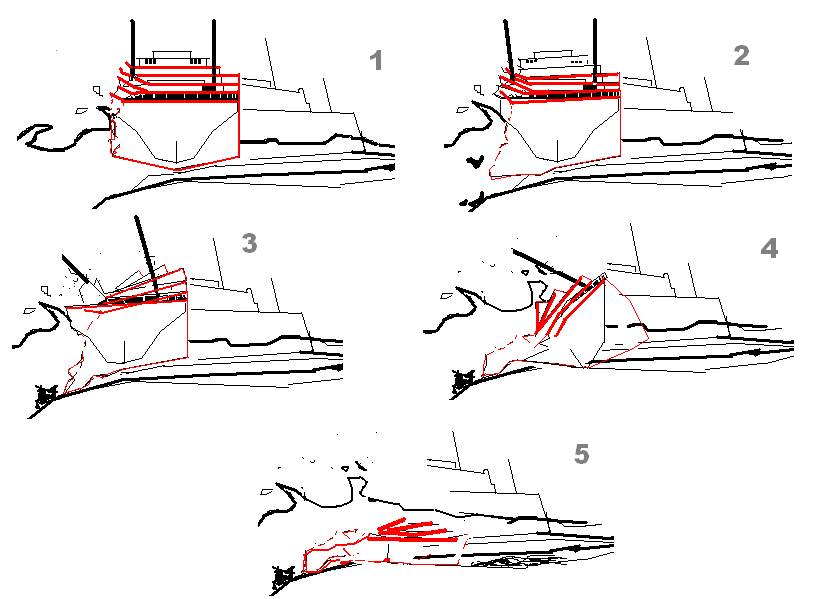 1

2

3

4

5